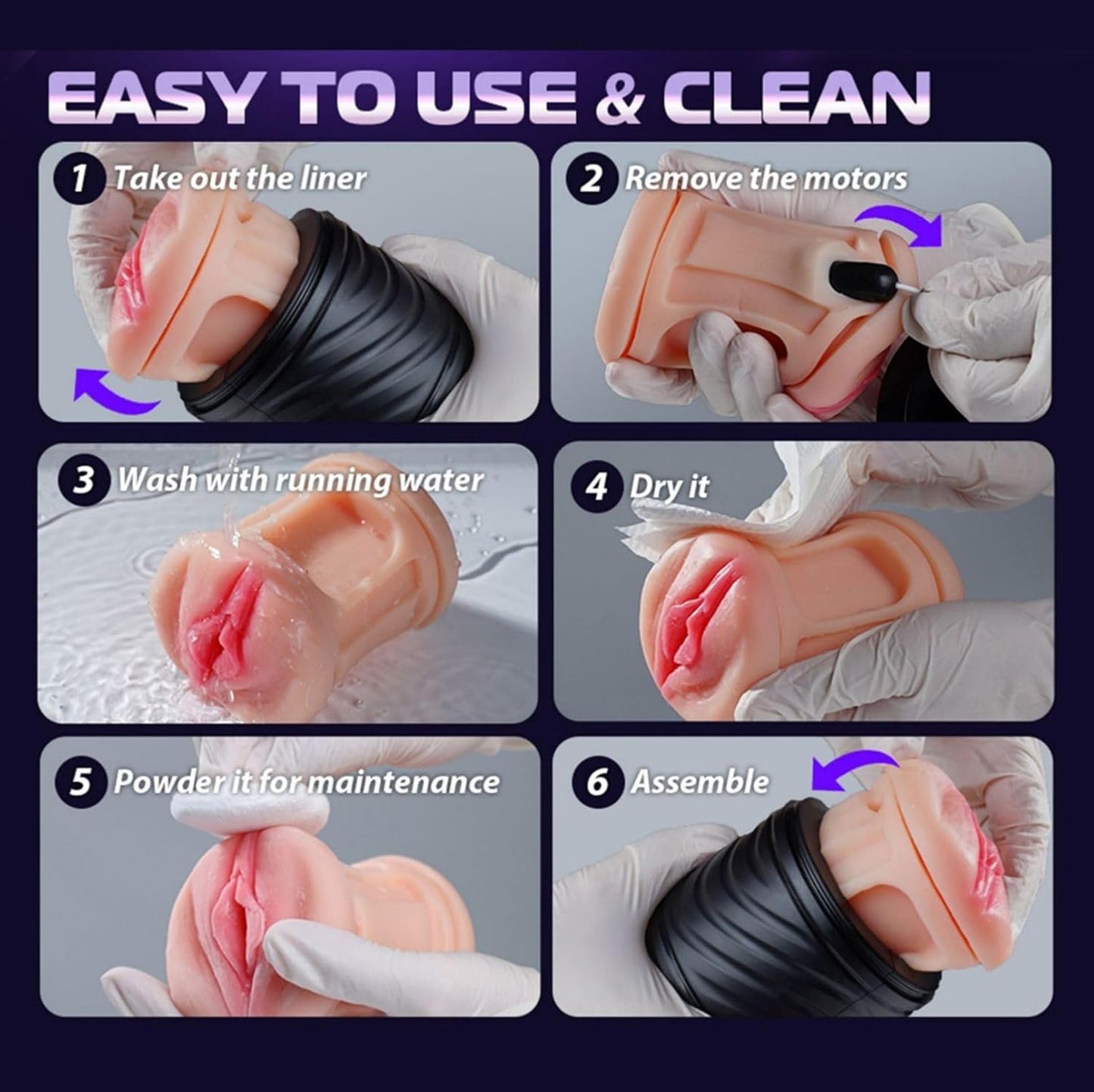 EASY TO USE & CLEAN

1 Take out the liner

2 Remove the motors

3 Wash with running water

4 Dry it

5 Powder it for maintenance

6 Assemble